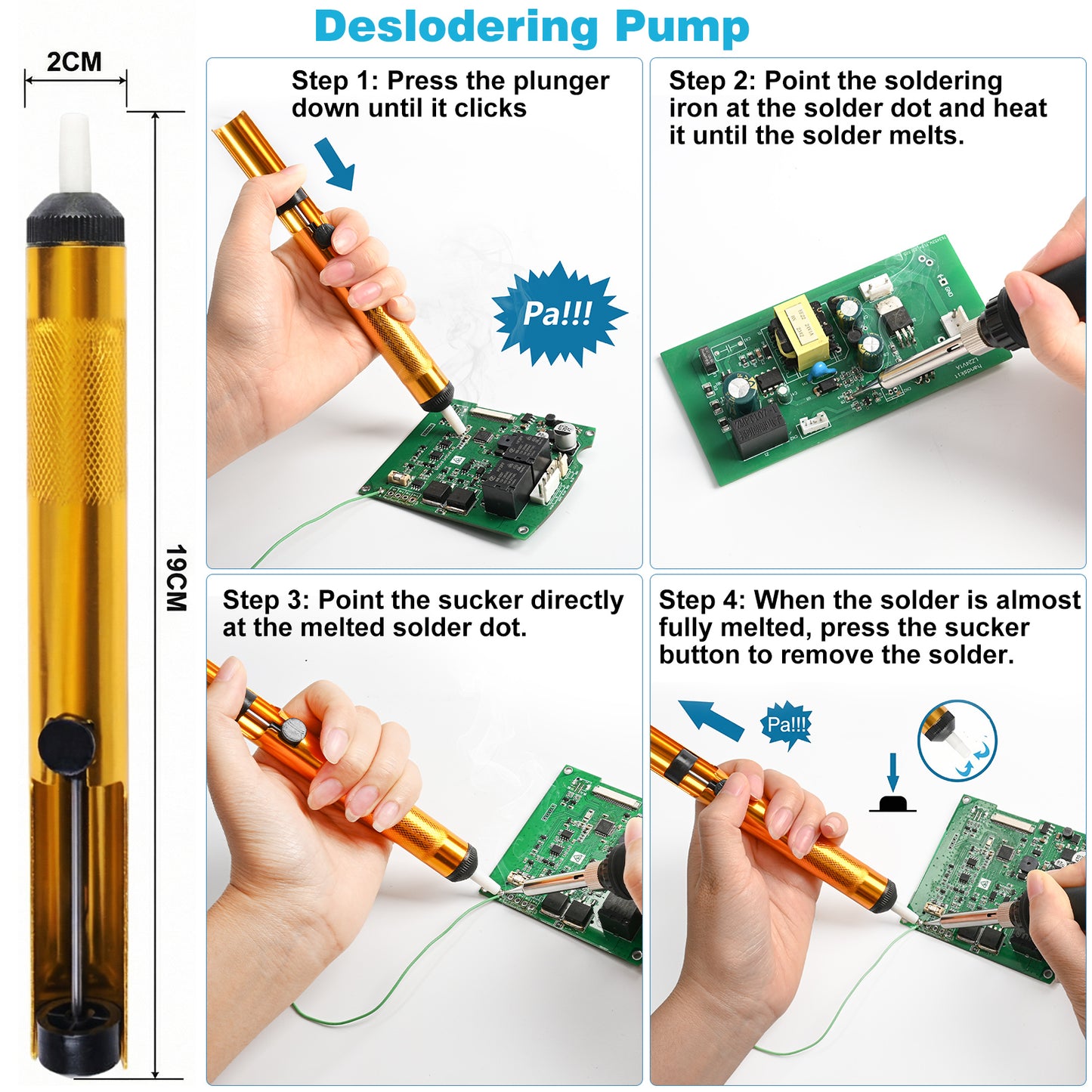 Deslodering Pump

2CM

19CM

Step 1: Press the plunger down until it clicks

Pa!!!

Step 2: Point the soldering iron at the solder dot and heat it until the solder melts.

Step 3: Point the sucker directly at the melted solder dot.

Step 4: When the solder is almost fully melted, press the sucker button to remove the solder.

Pa!!!