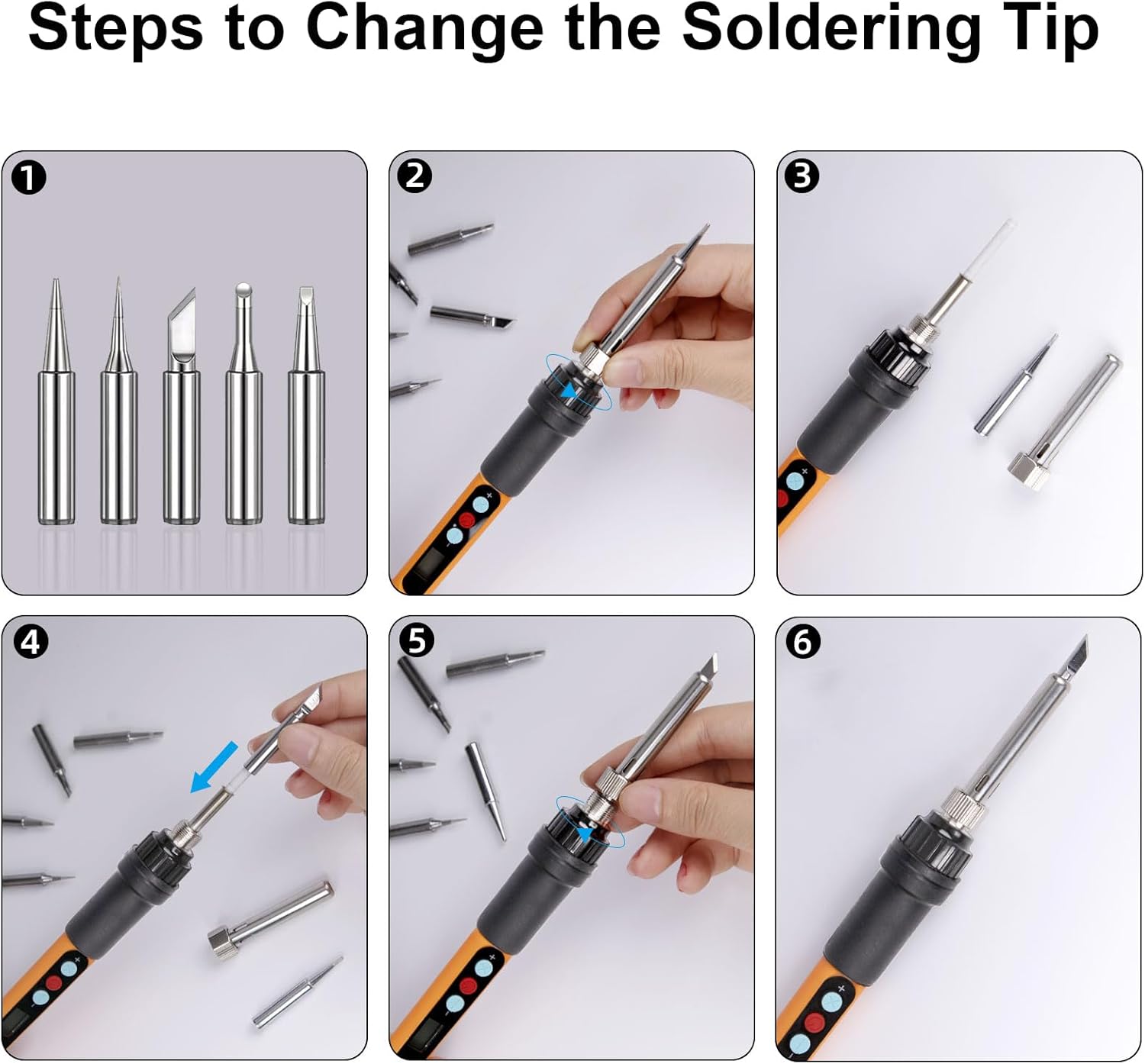 Steps to Change the Soldering Tip

1

2

3

4

5

6